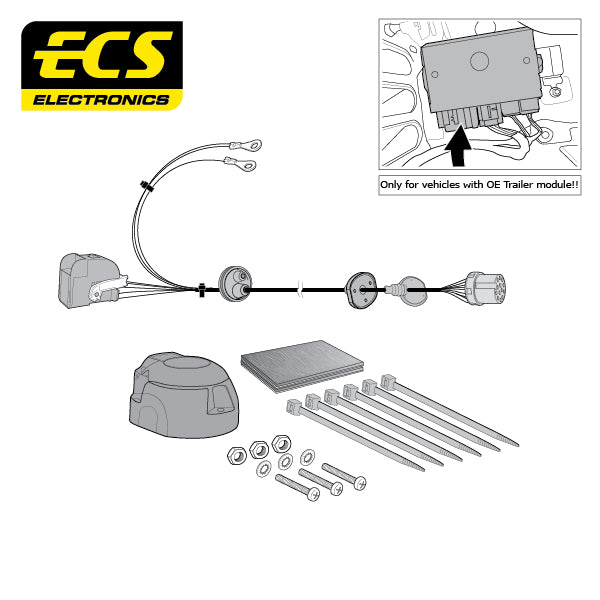 ECS
ELECTRONICS

Only for vehicles with OE Trailer module!!