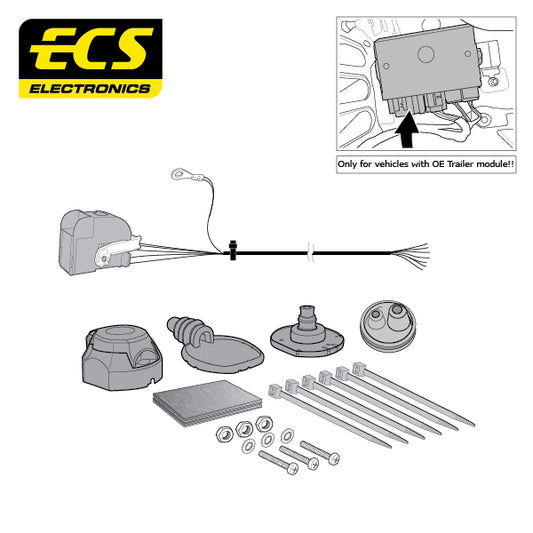 ECS
ELECTRONICS

Only for vehicles with OE Trailer module!!