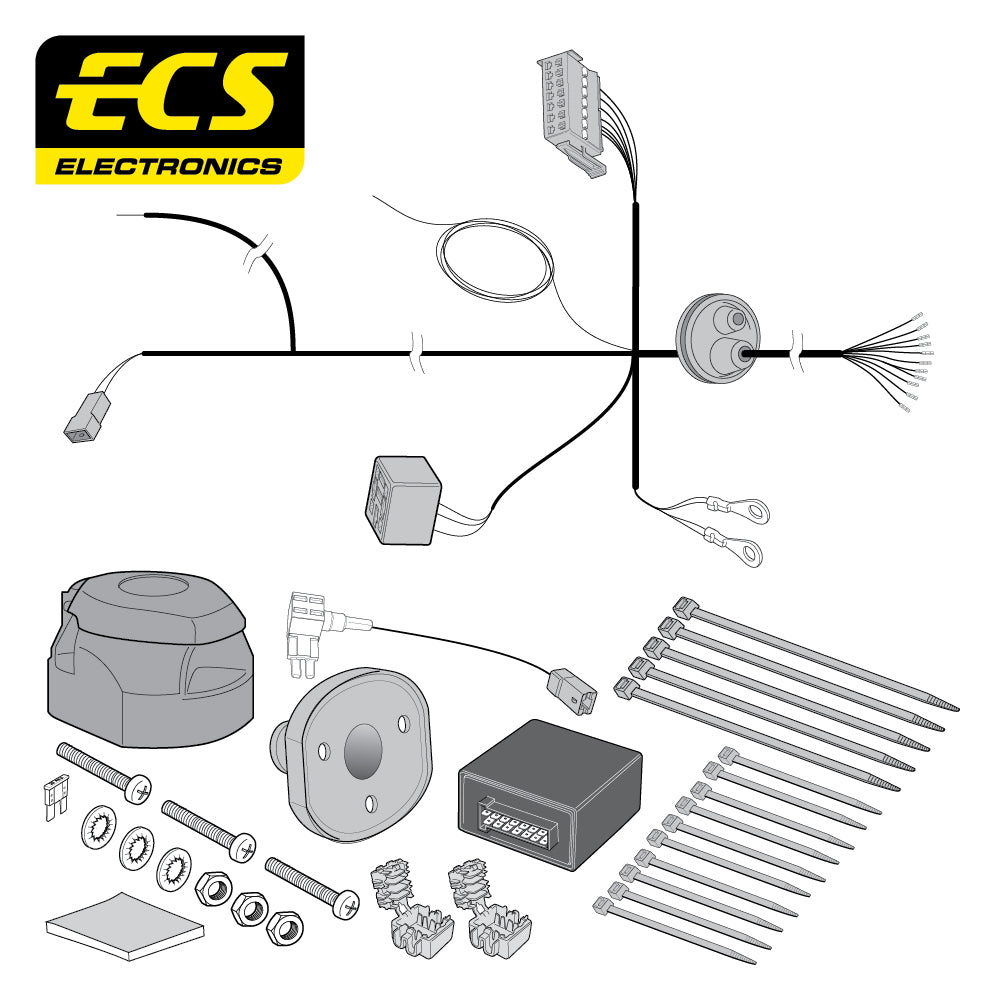 ECS
ELECTRONICS