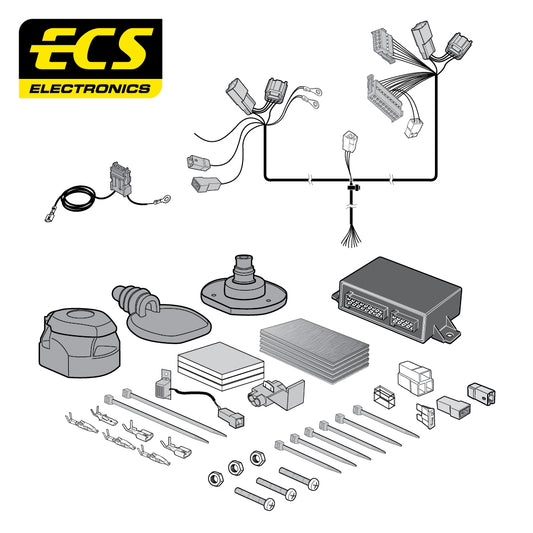 ECS
ELECTRONICS