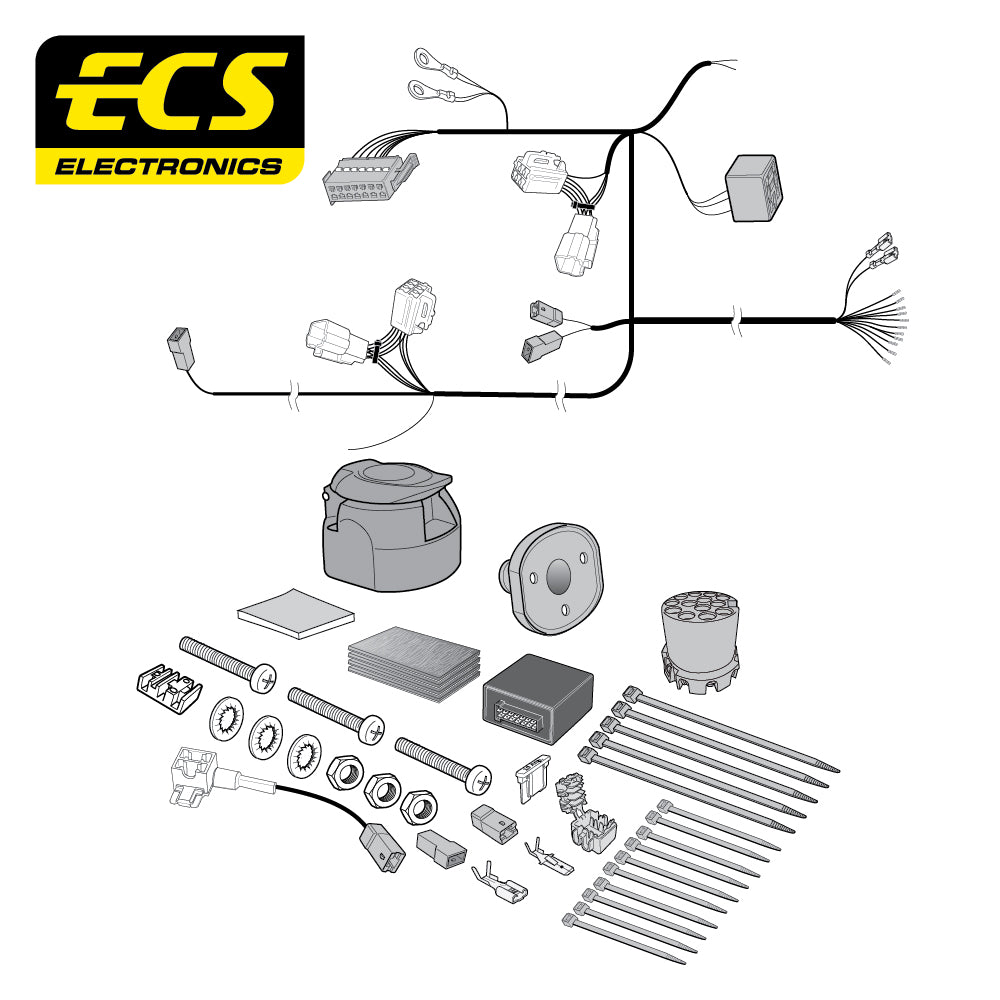 ECS
ELECTRONICS