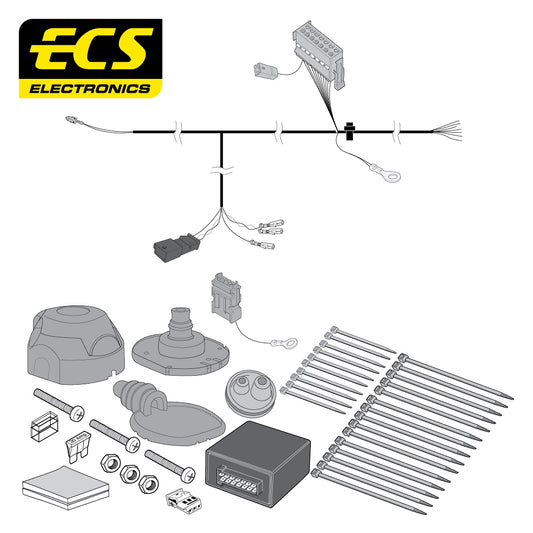 ECS
ELECTRONICS