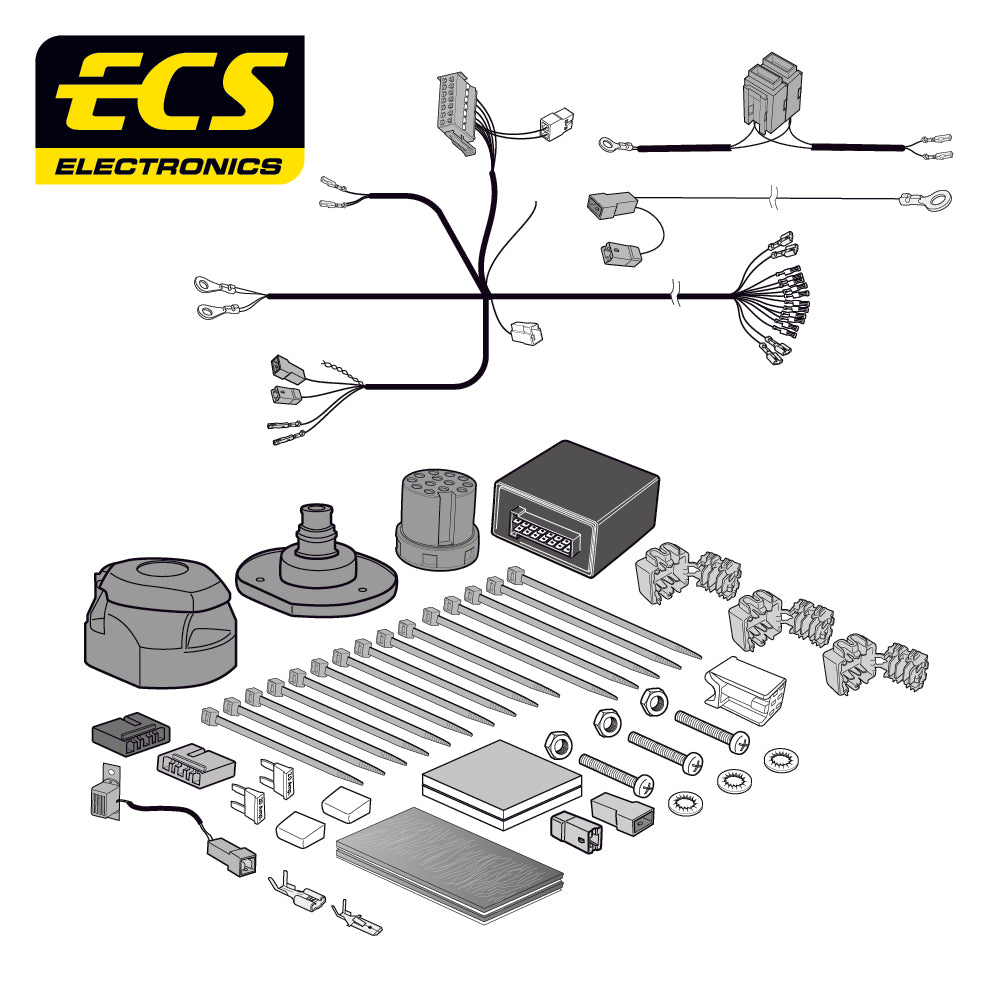 ECS
ELECTRONICS