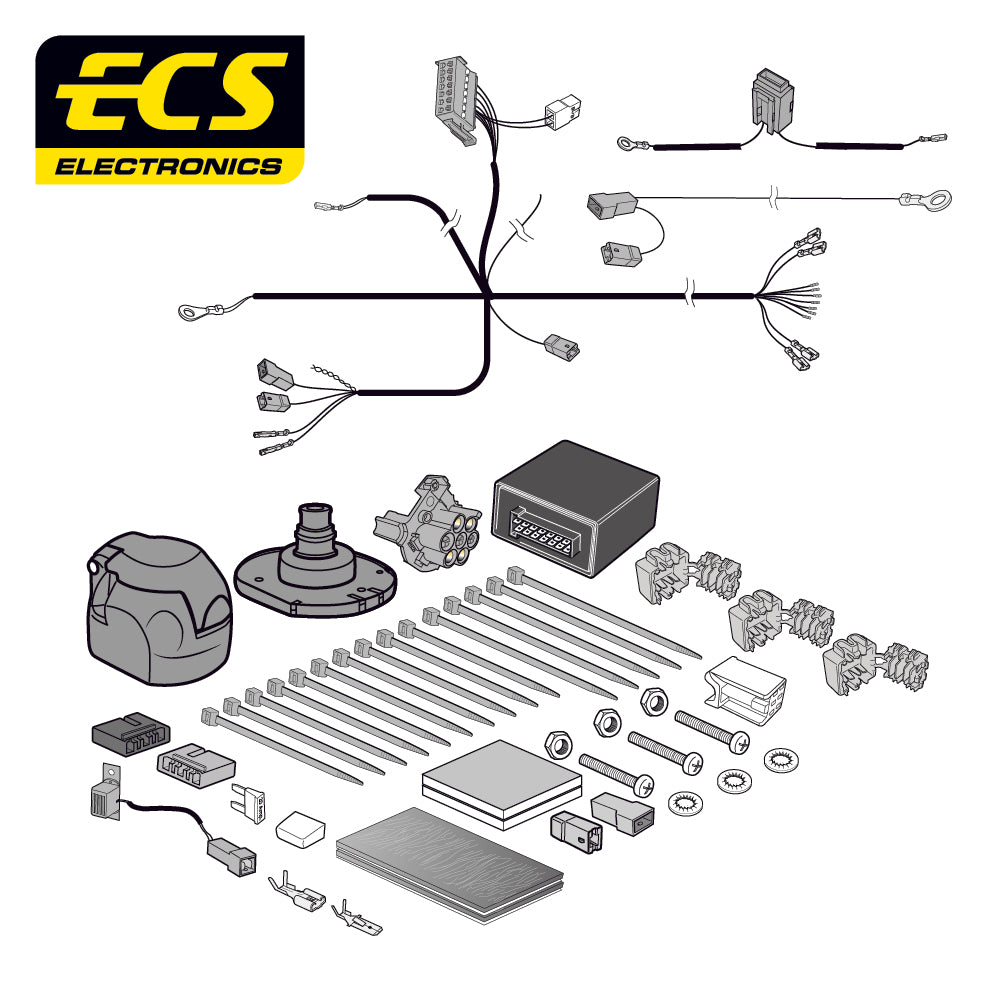 ECS
ELECTRONICS