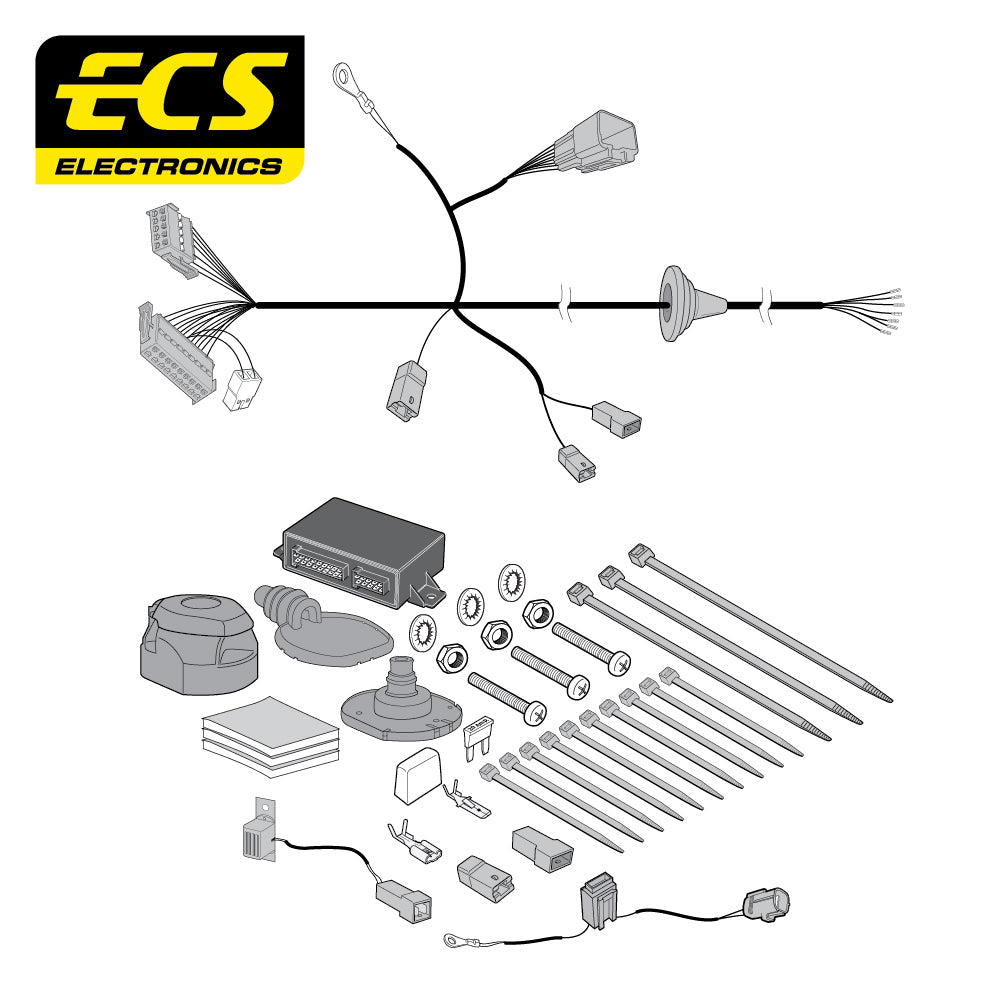 ECS
ELECTRONICS