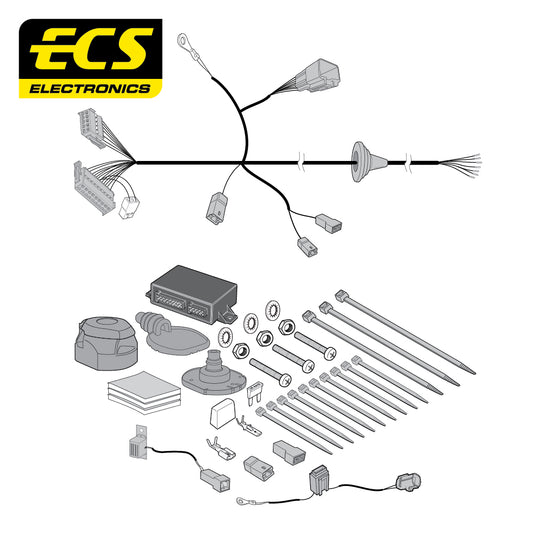 ECS
ELECTRONICS