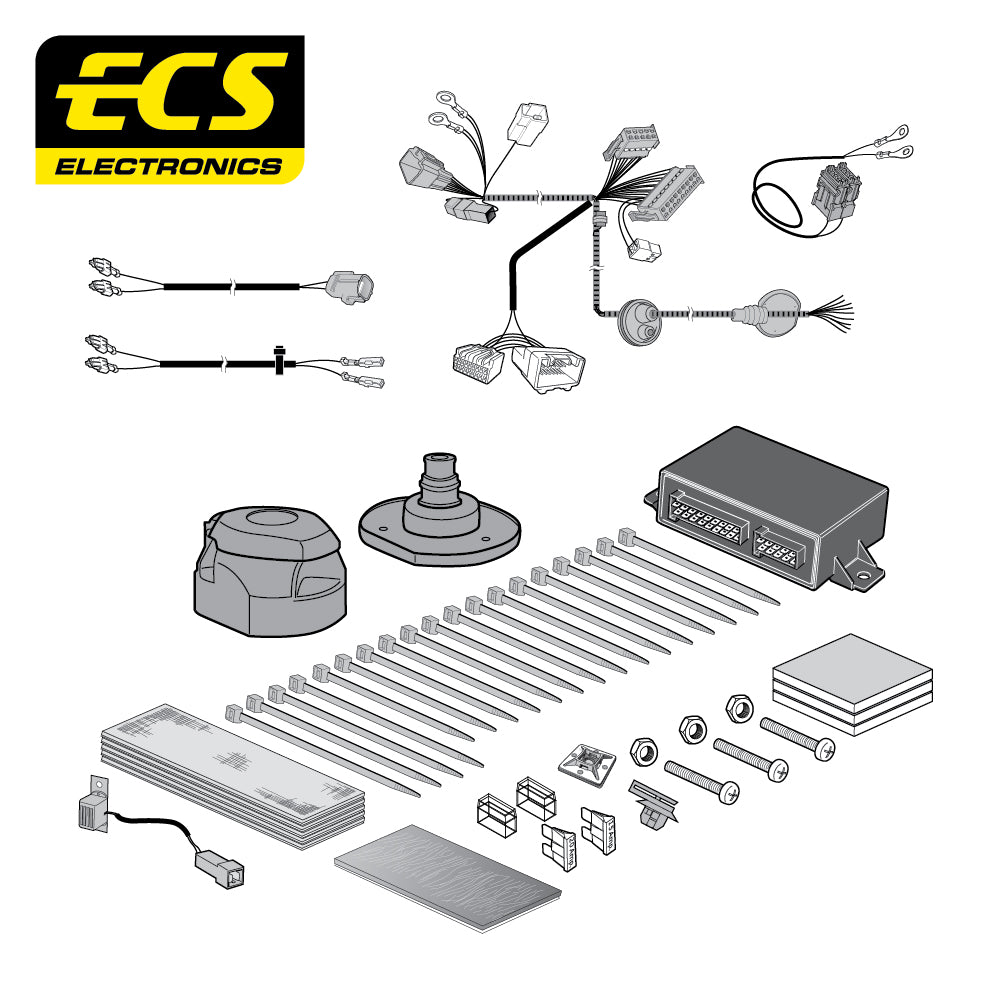 ECS
ELECTRONICS