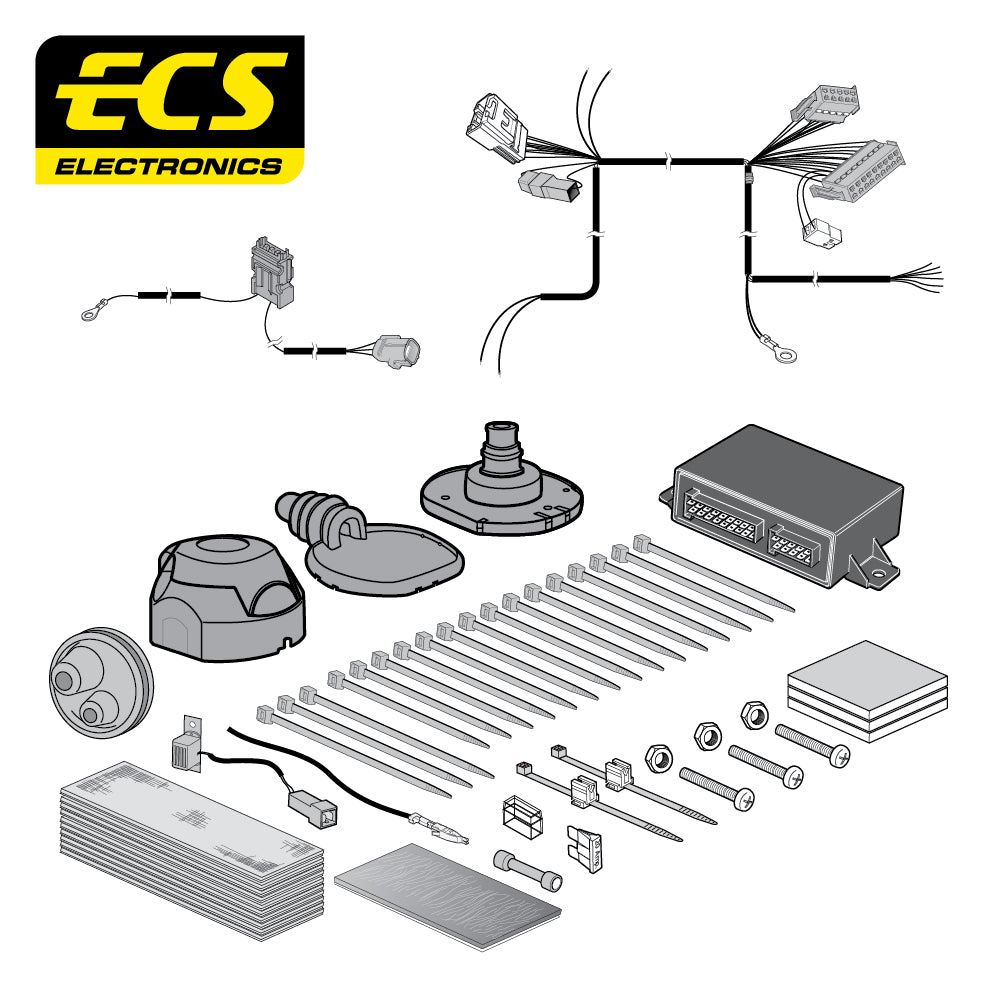 ECS
ELECTRONICS