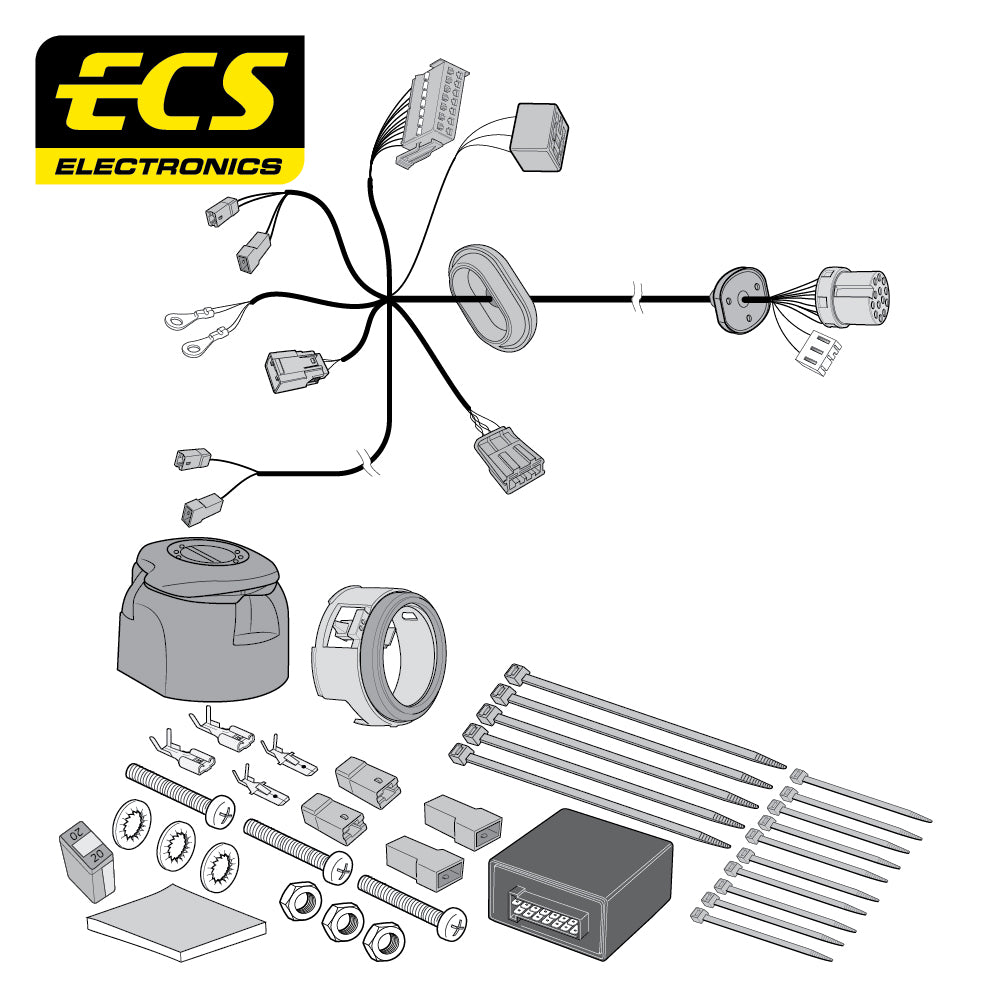 ECS
ELECTRONICS

20
20