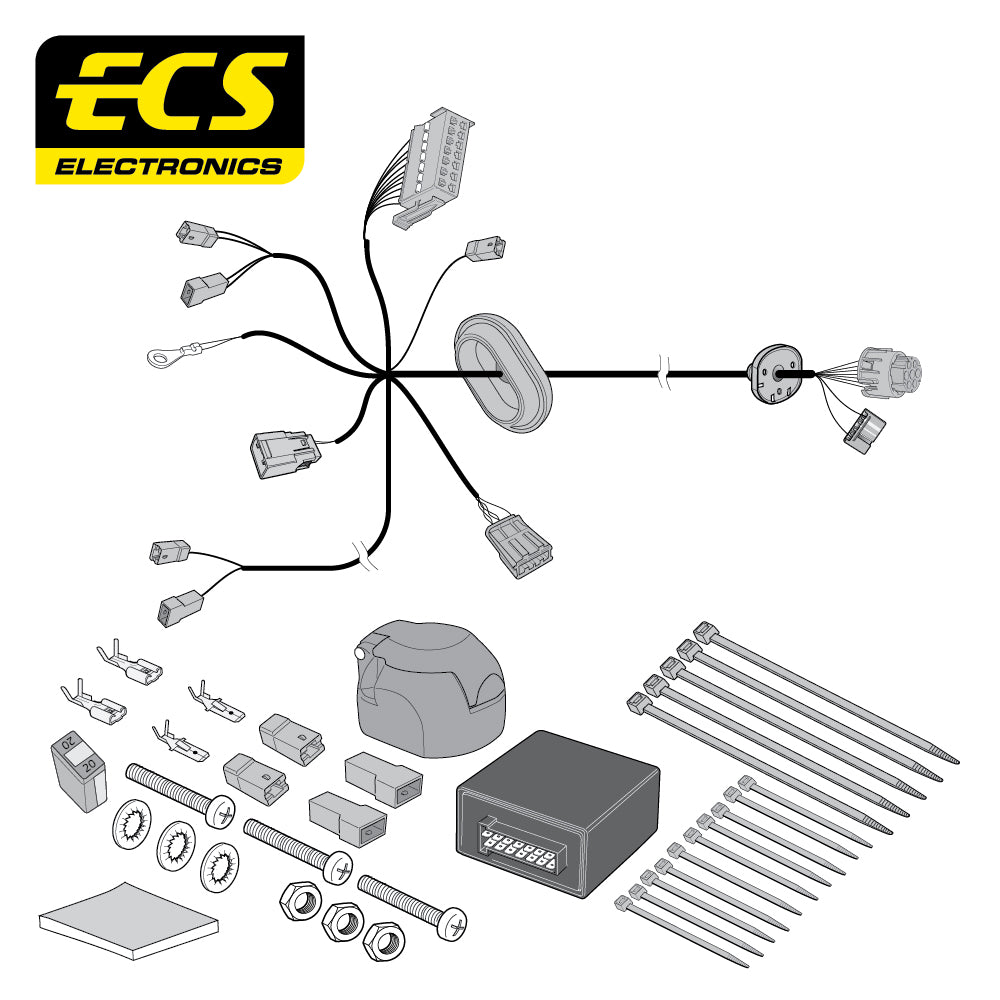 ECS
ELECTRONICS

20
20