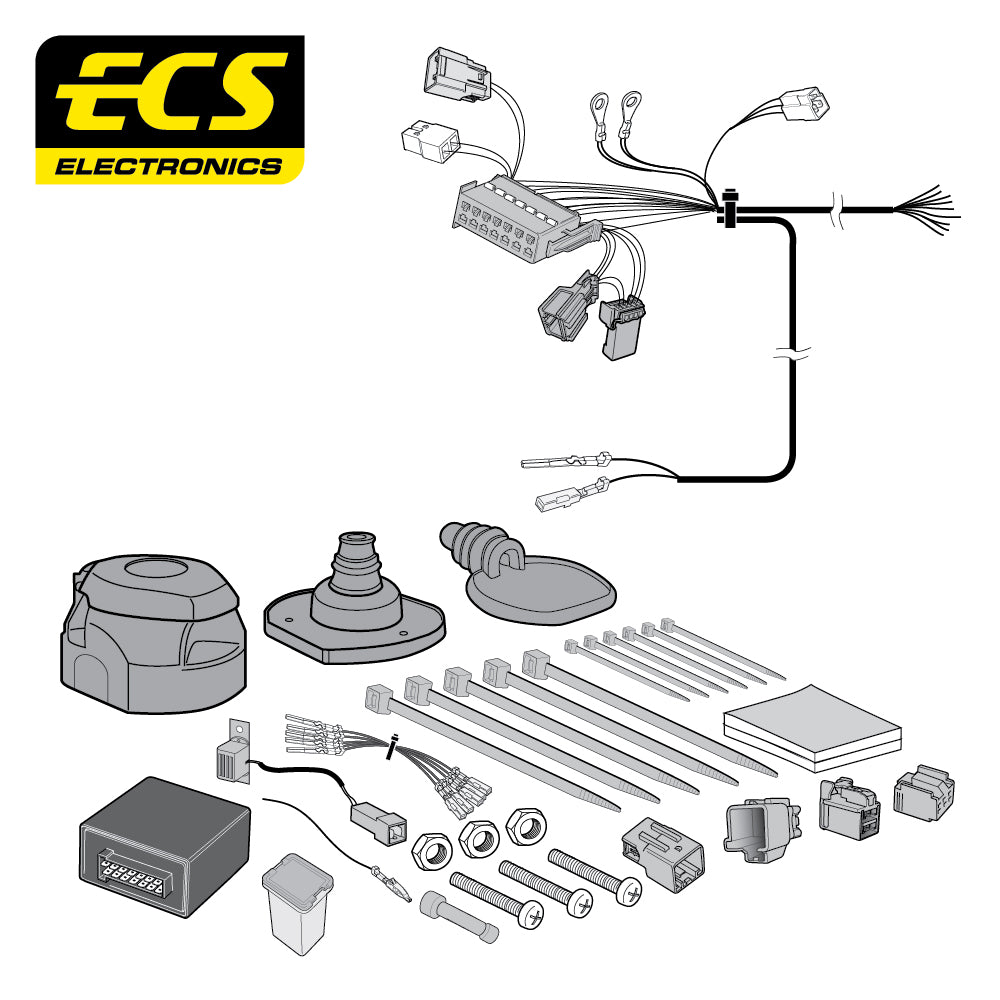 ECS
ELECTRONICS