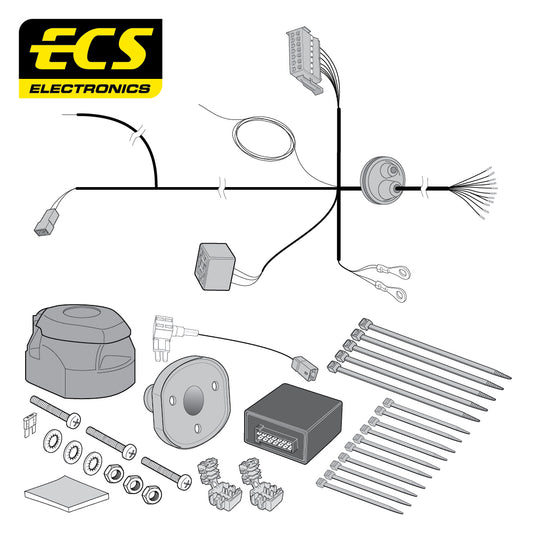 ECS
ELECTRONICS