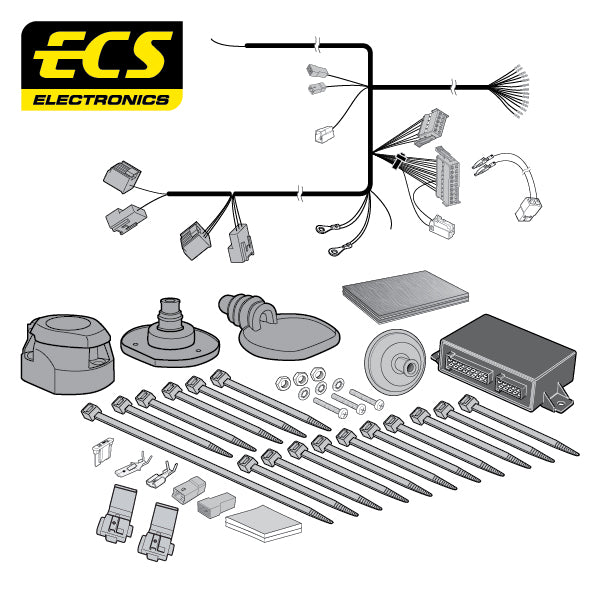 ECS
ELECTRONICS