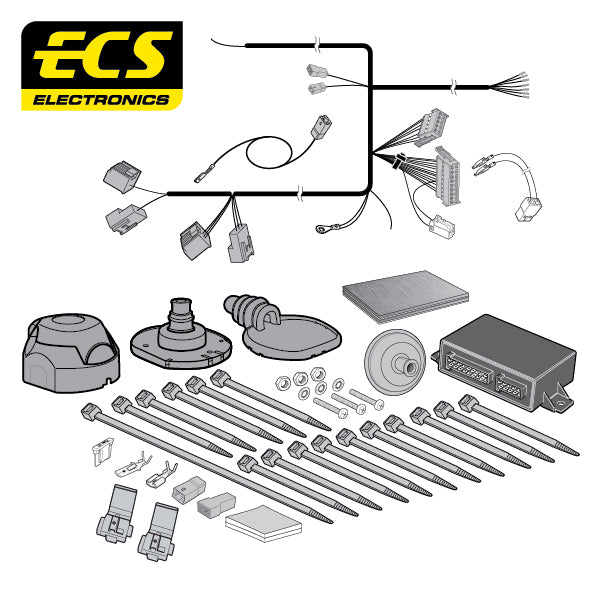 ECS
ELECTRONICS