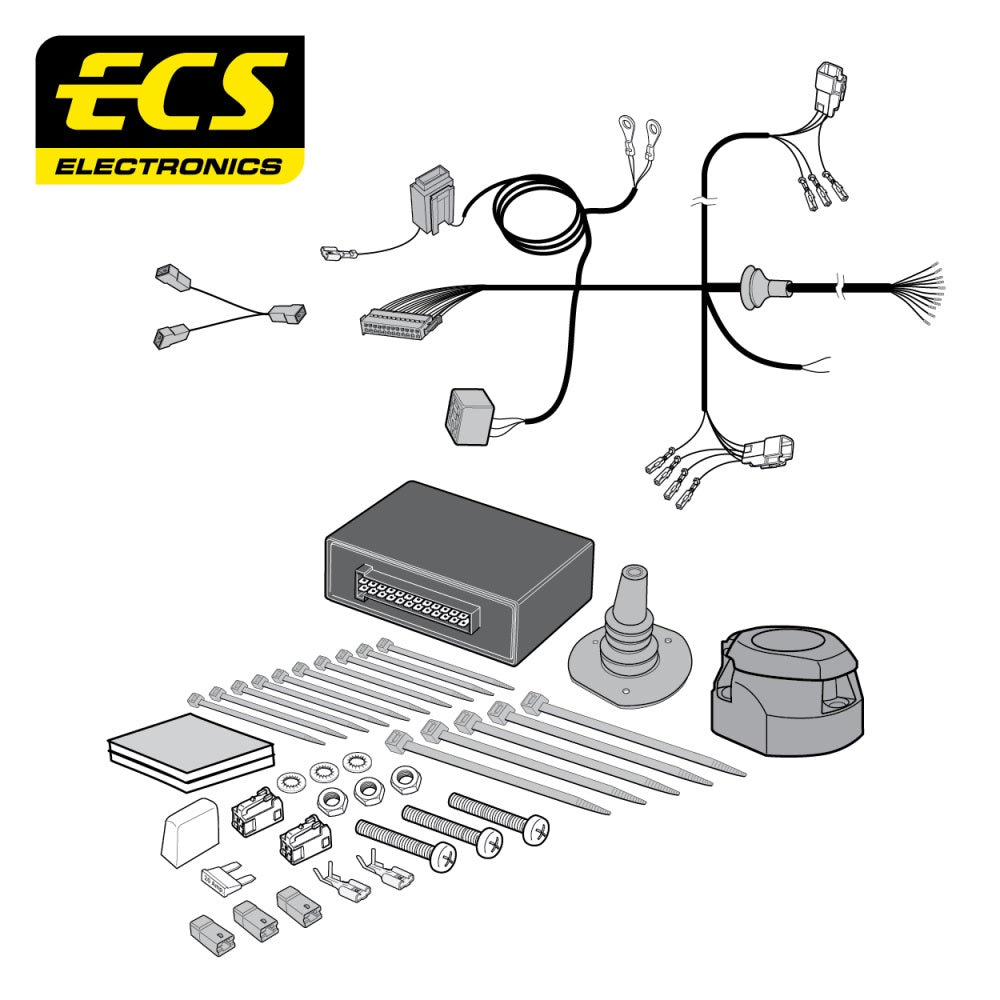 ECS
ELECTRONICS