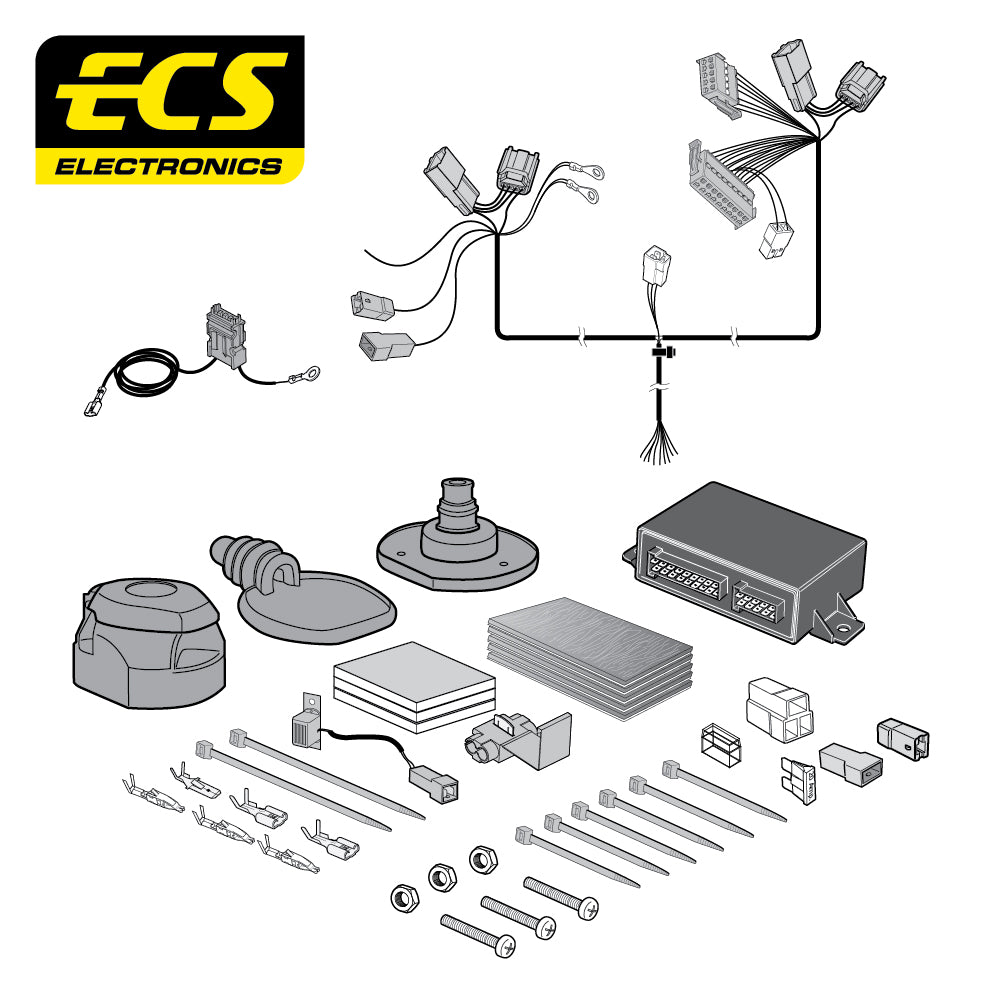 ECS
ELECTRONICS