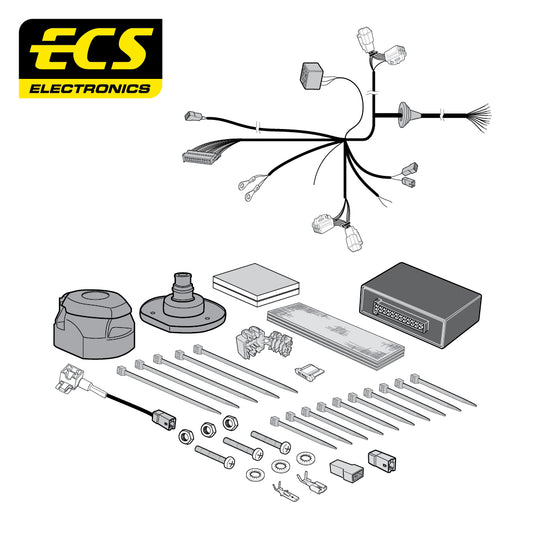 ECS
ELECTRONICS