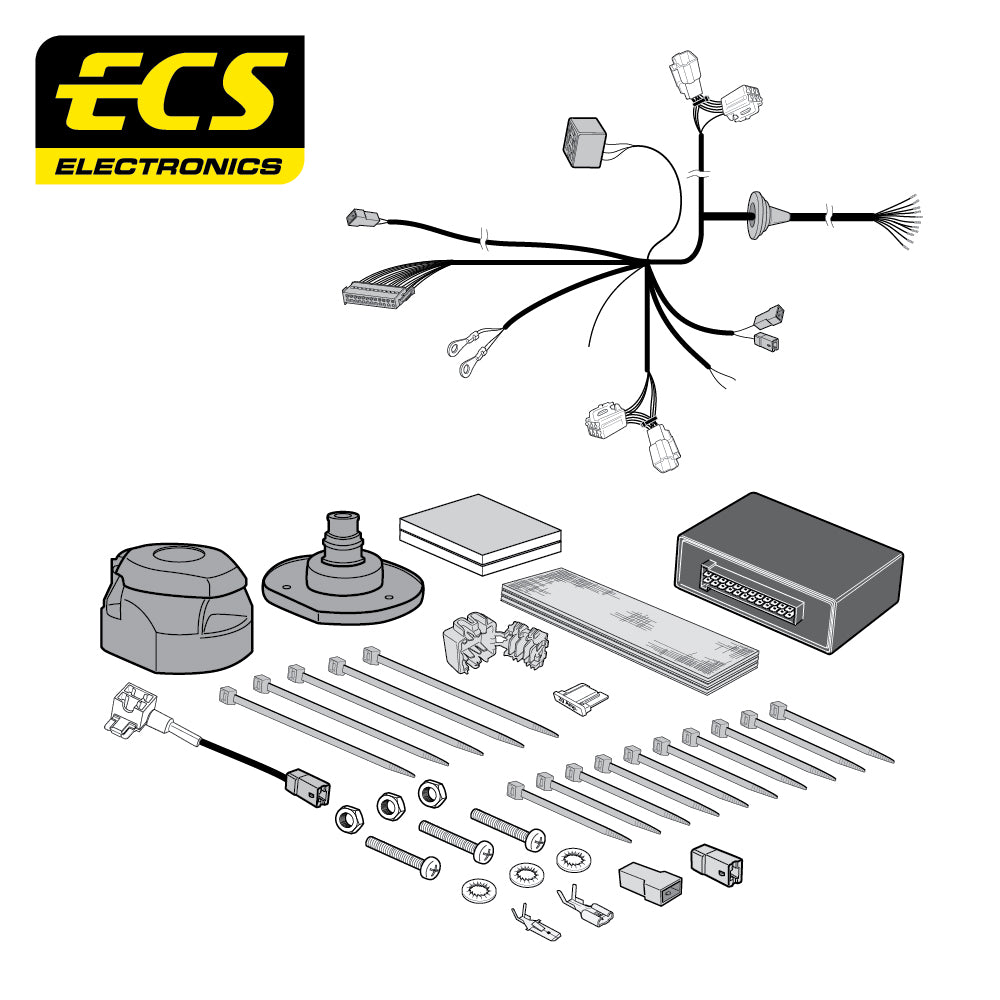 ECS
ELECTRONICS