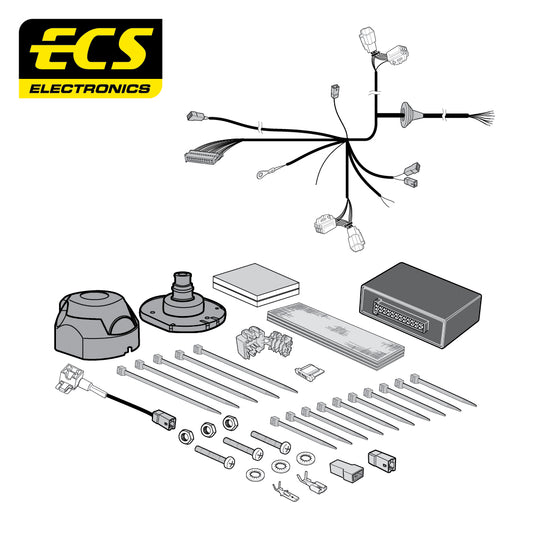 ECS
ELECTRONICS