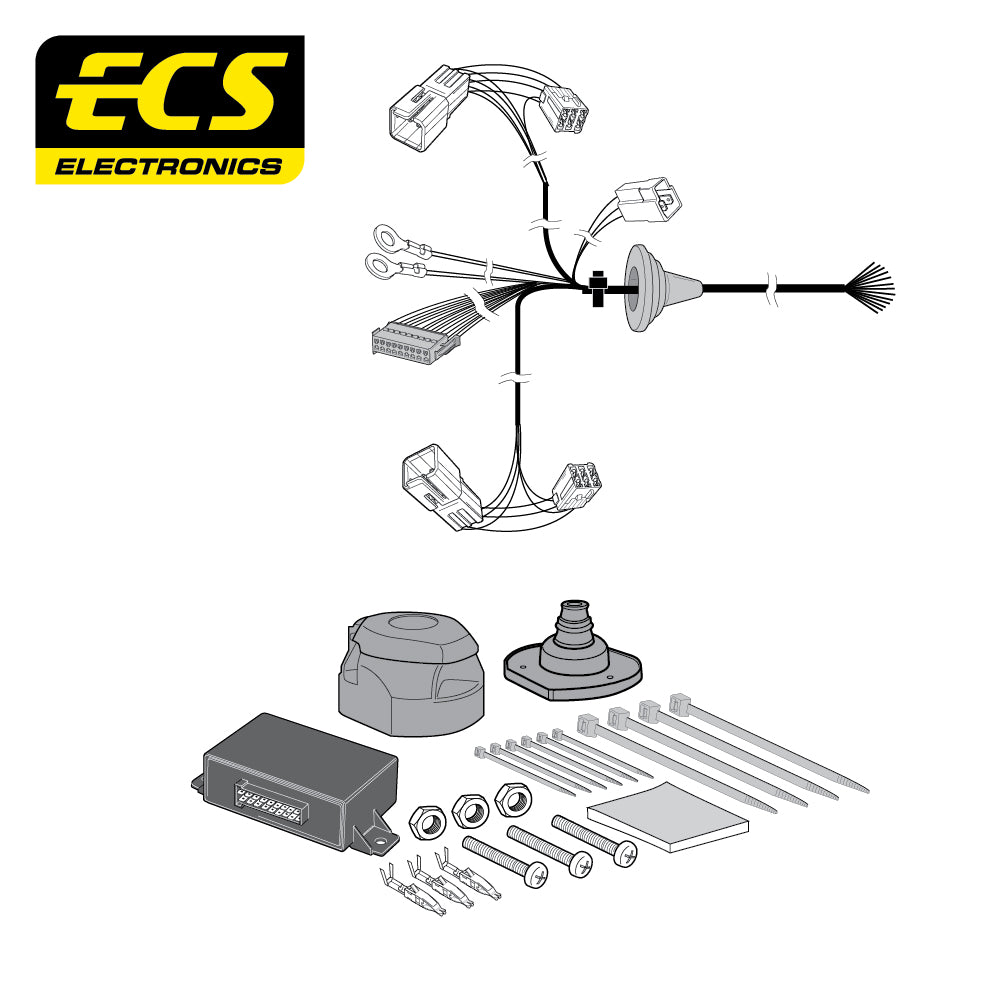 ECS
ELECTRONICS