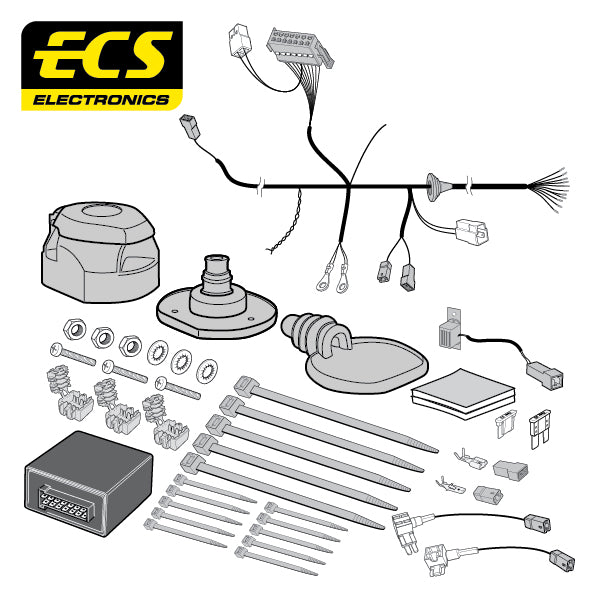 ECS
ELECTRONICS