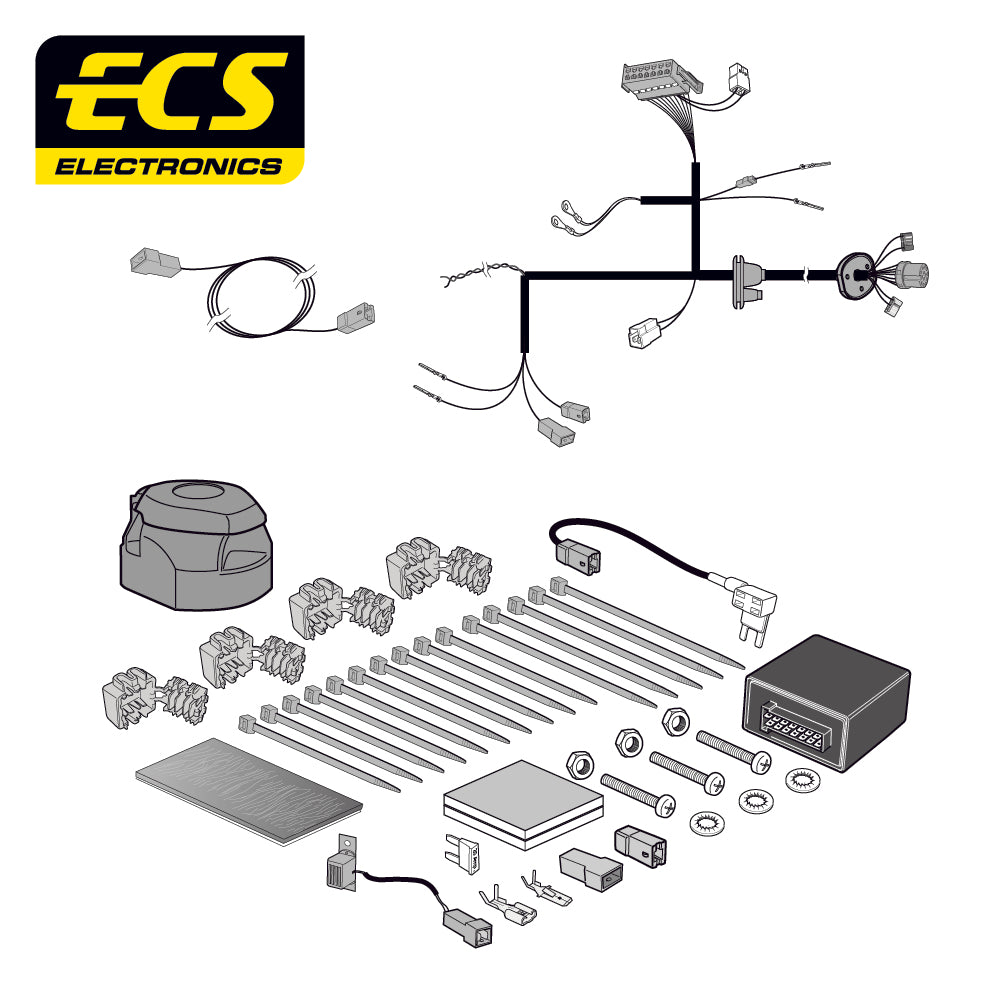 ECS
ELECTRONICS