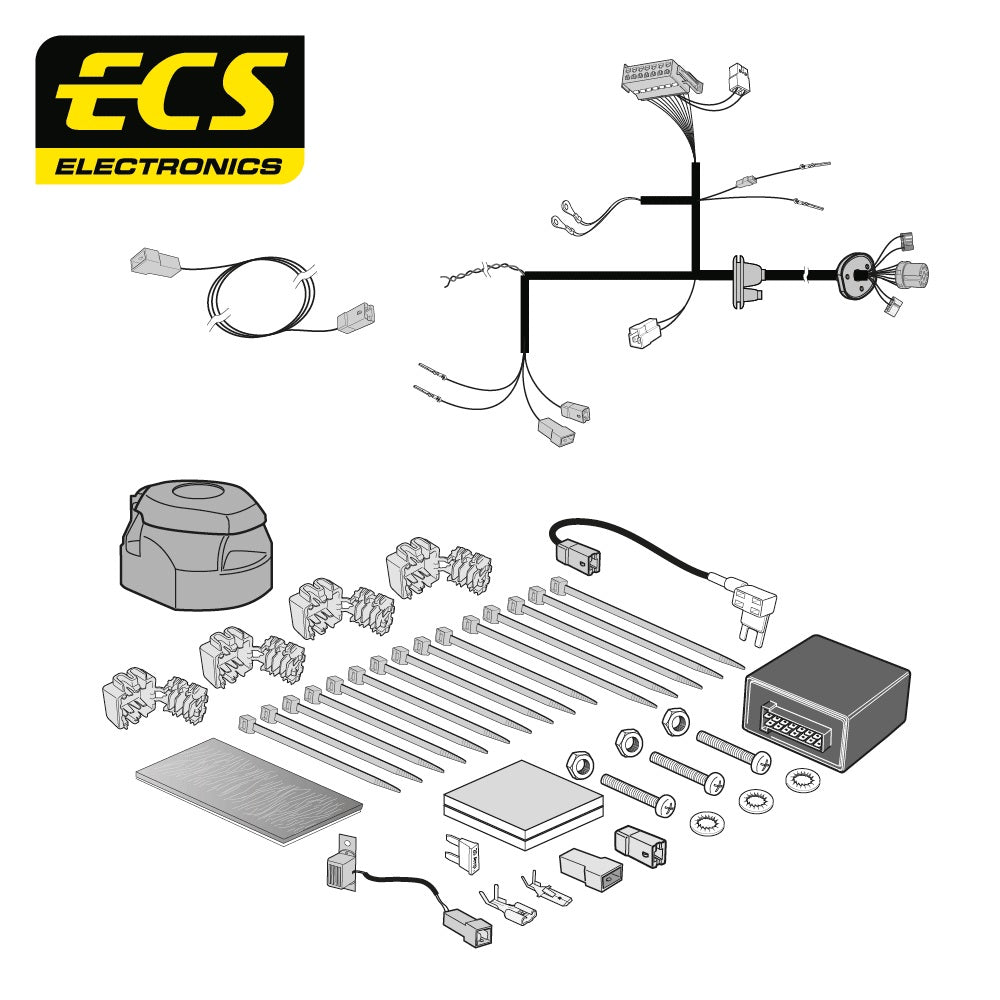 ECS
ELECTRONICS