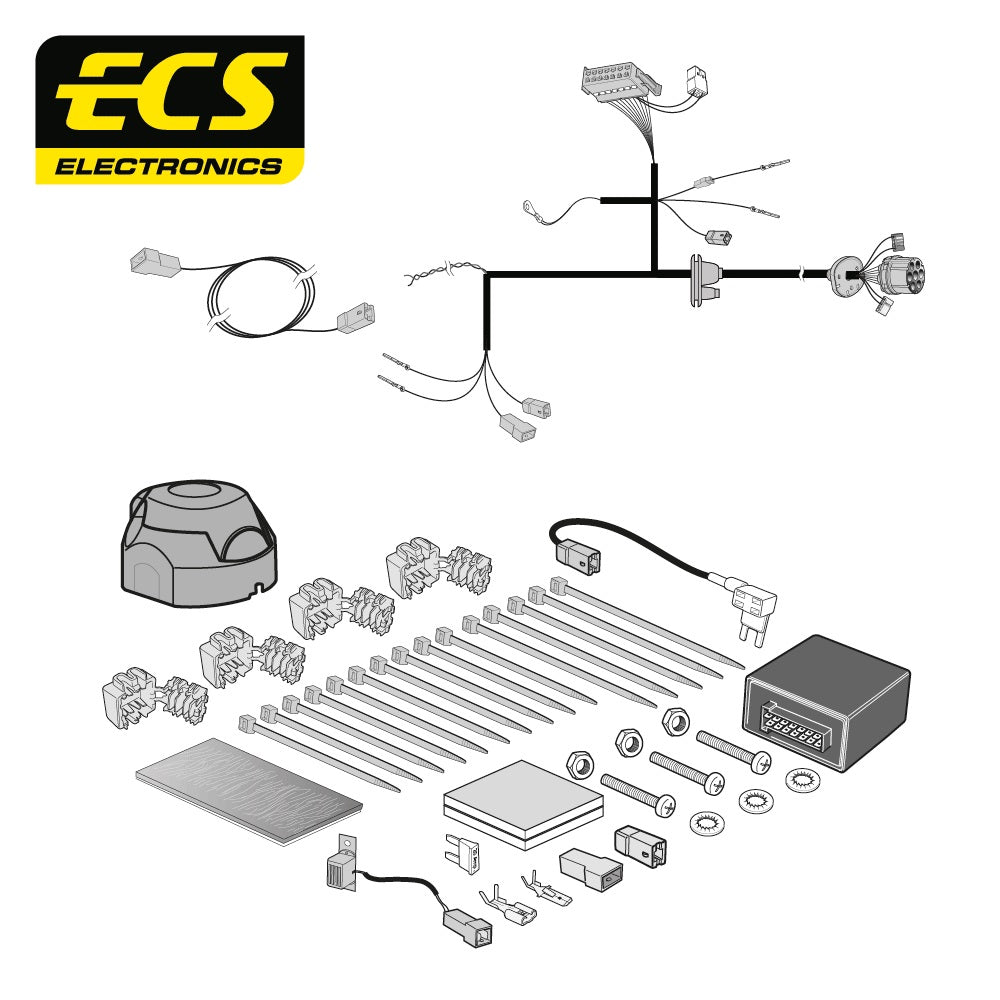 ECS
ELECTRONICS