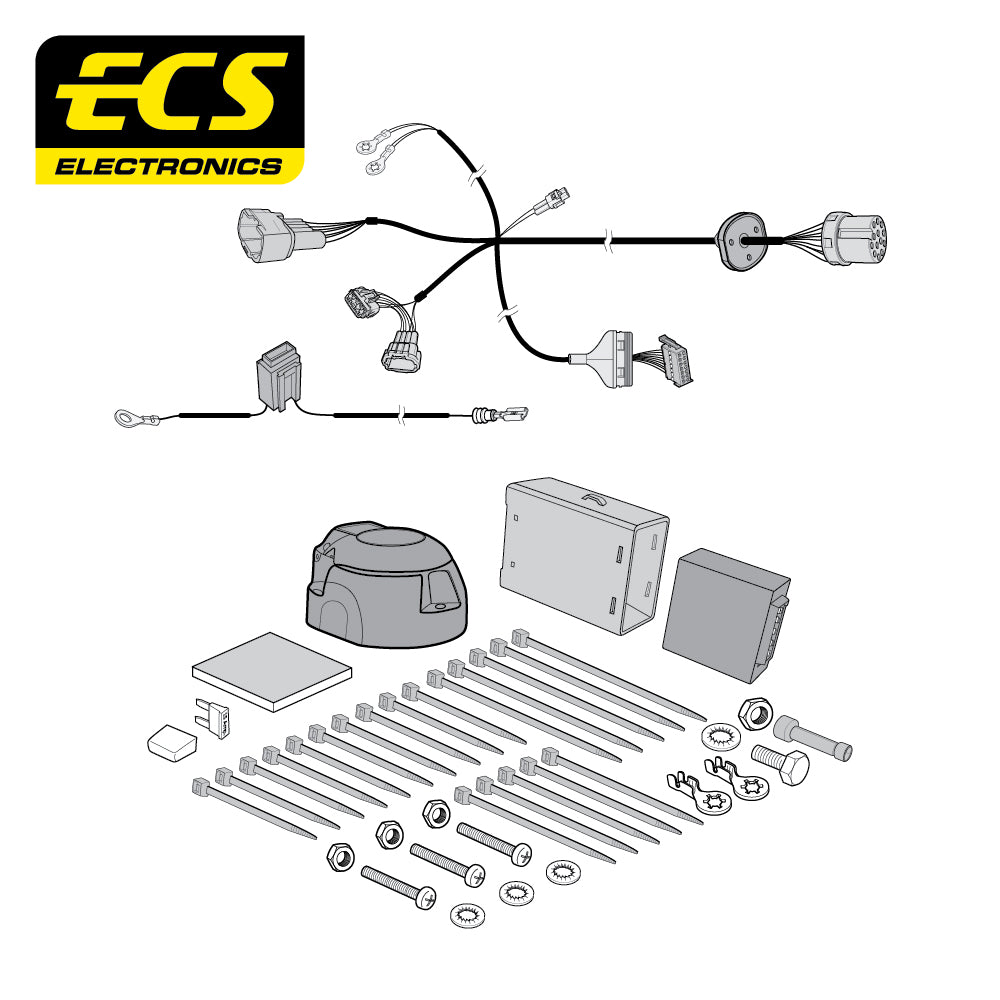 ECS
ELECTRONICS