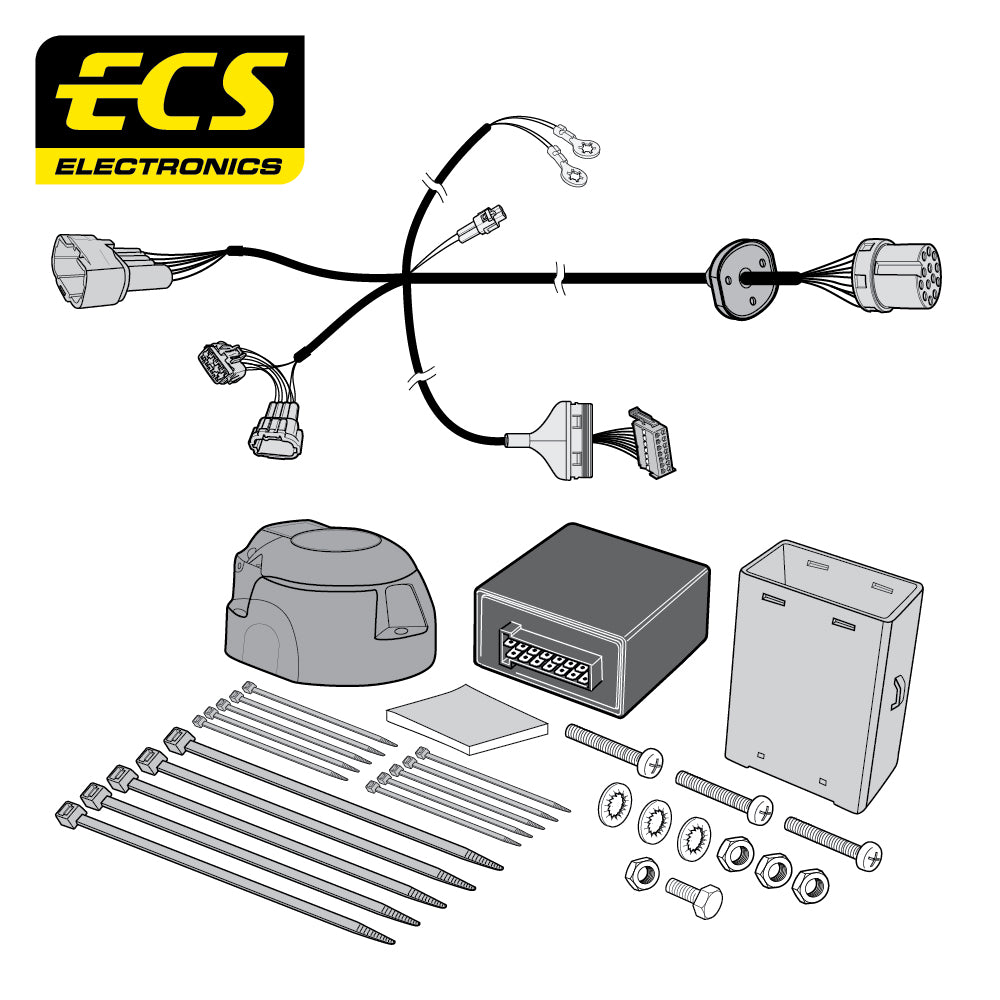 ECS
ELECTRONICS