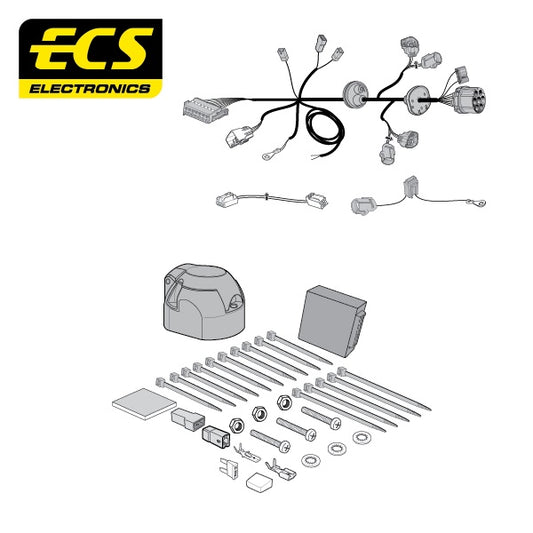 ECS
ELECTRONICS