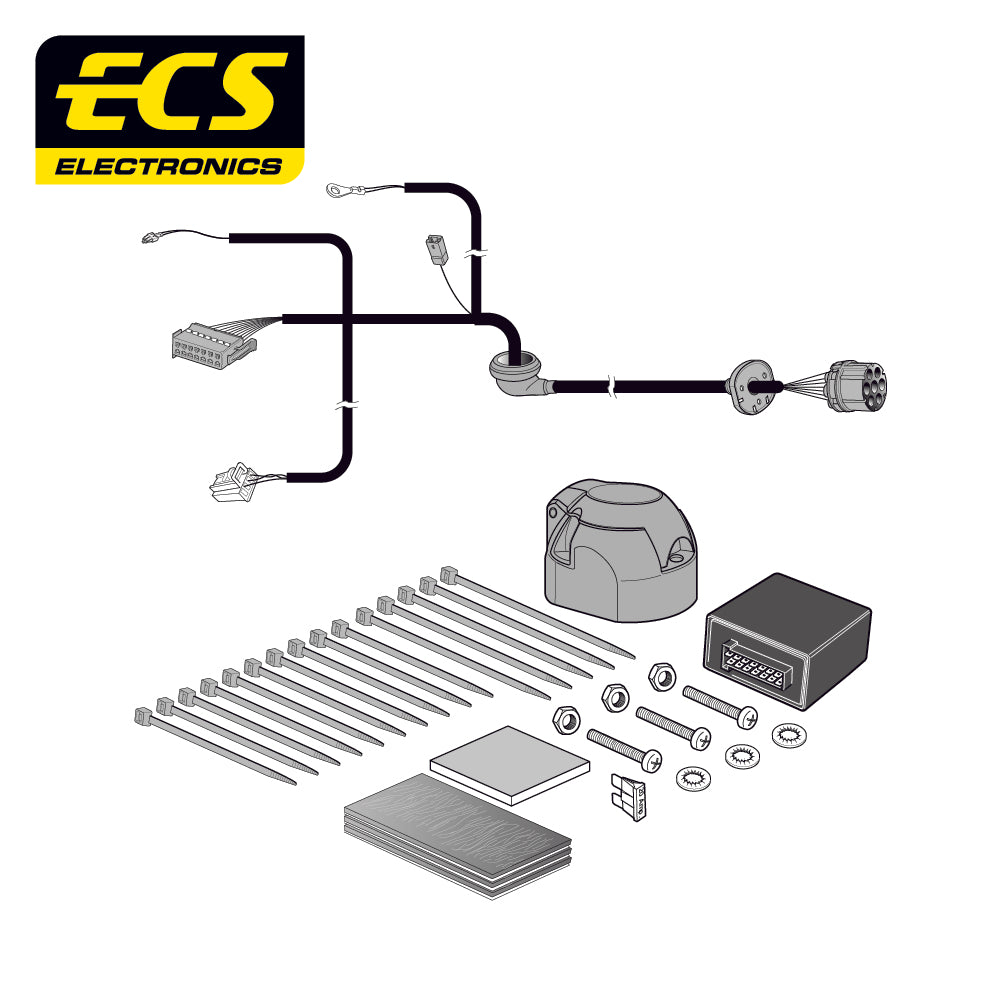 ECS
ELECTRONICS