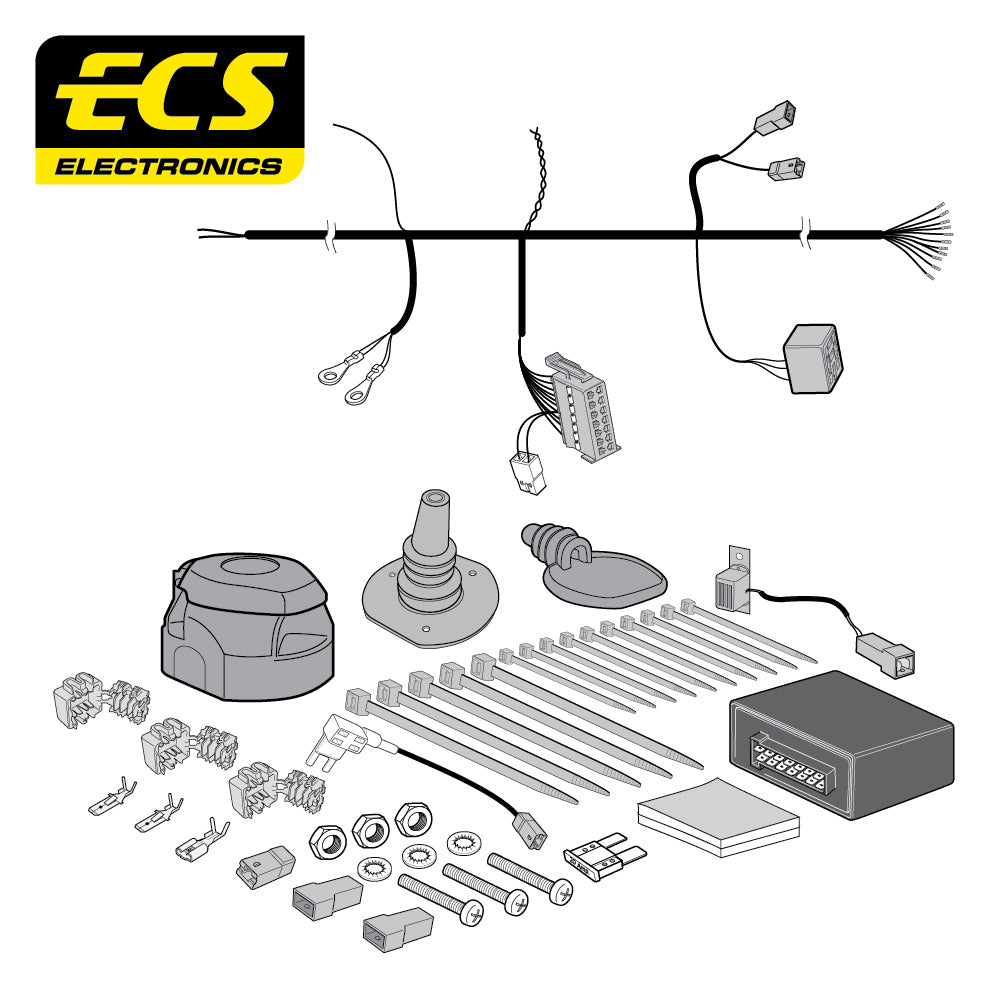 ECS
ELECTRONICS