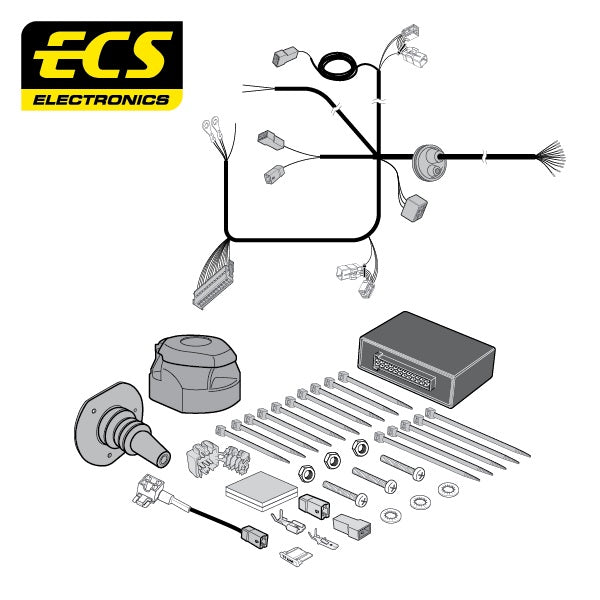 ECS
ELECTRONICS