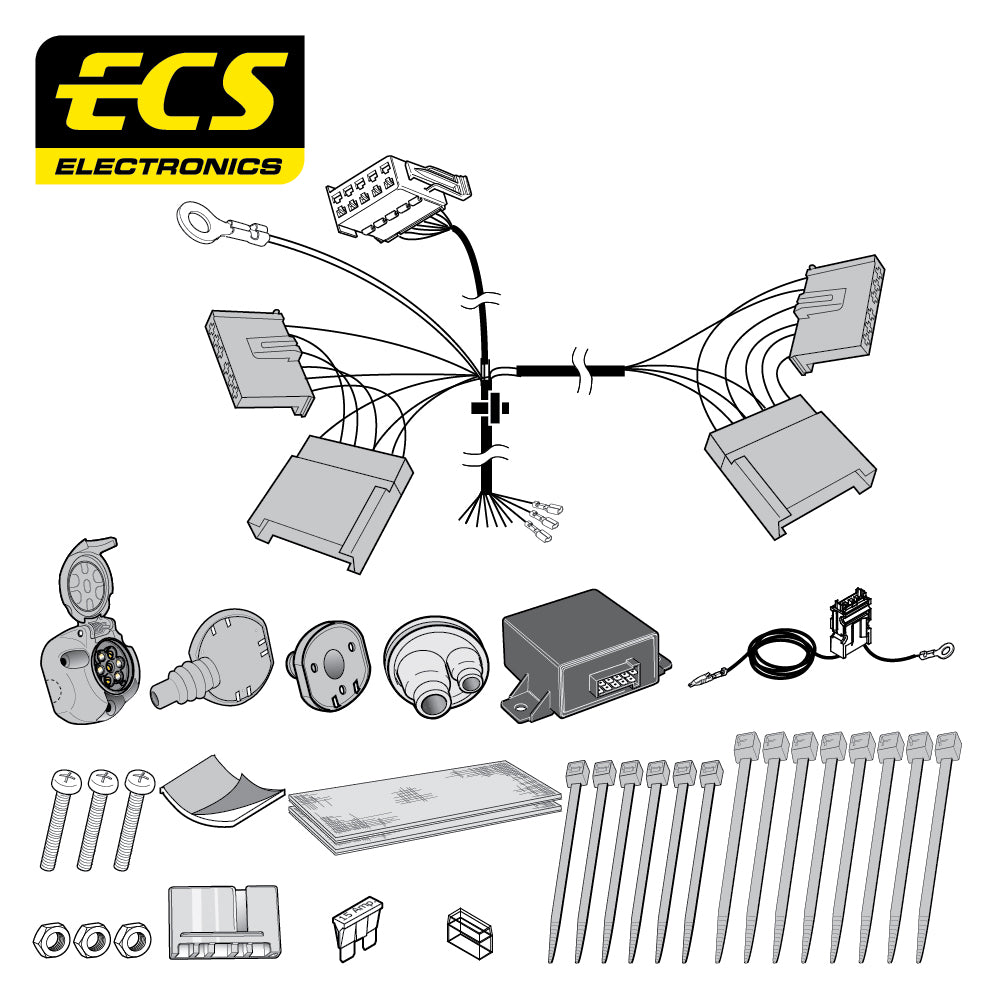 ECS
ELECTRONICS
15 Amp