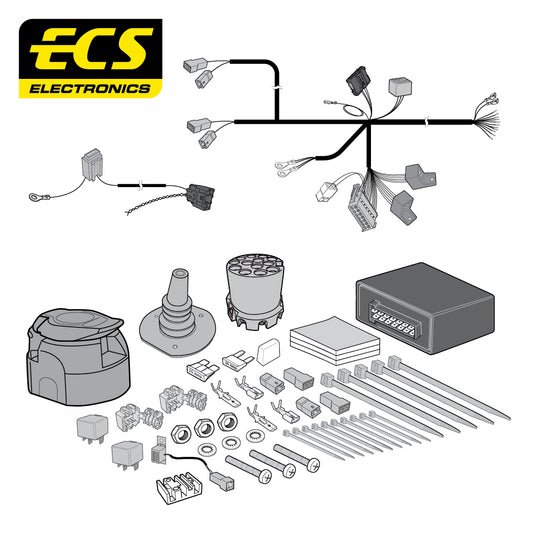 ECS
ELECTRONICS