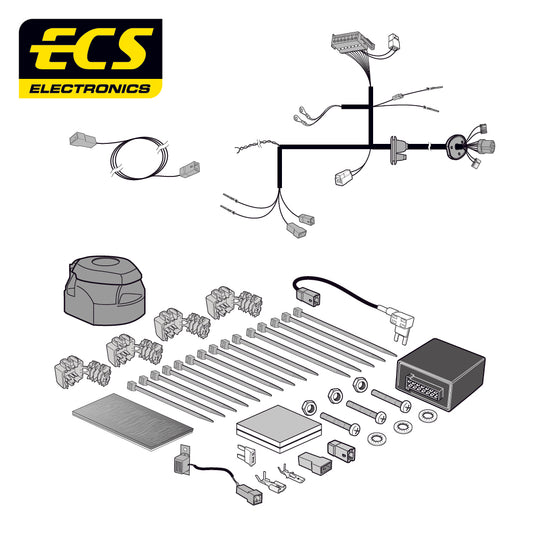 ECS
ELECTRONICS