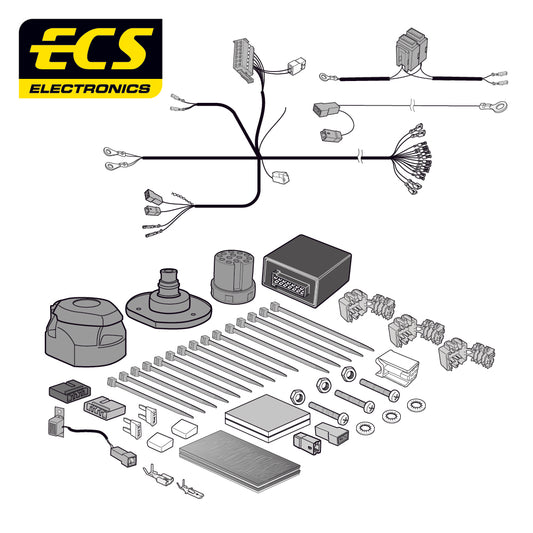 ECS
ELECTRONICS