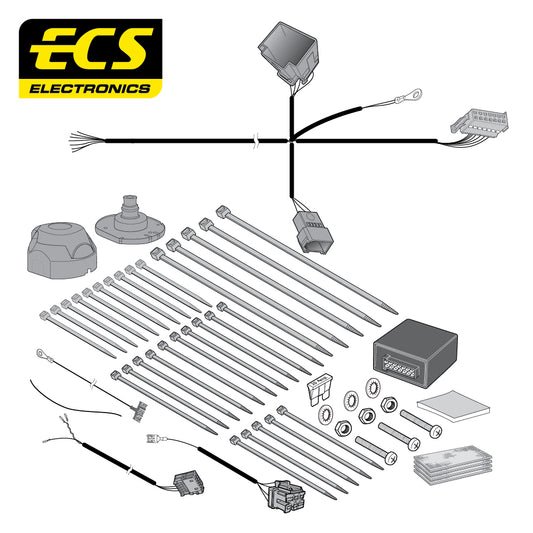 ECS
ELECTRONICS