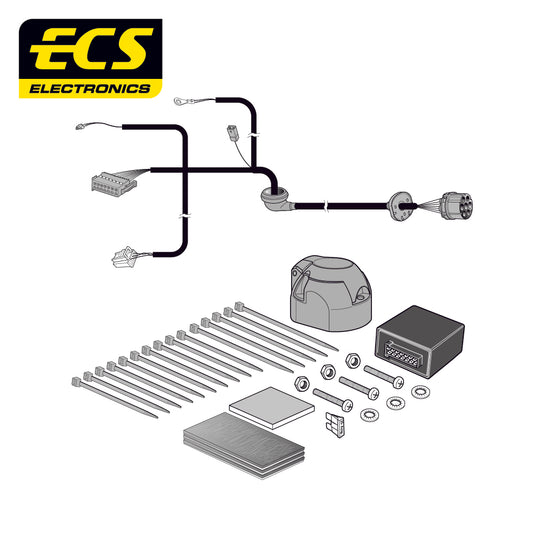 ECS
ELECTRONICS