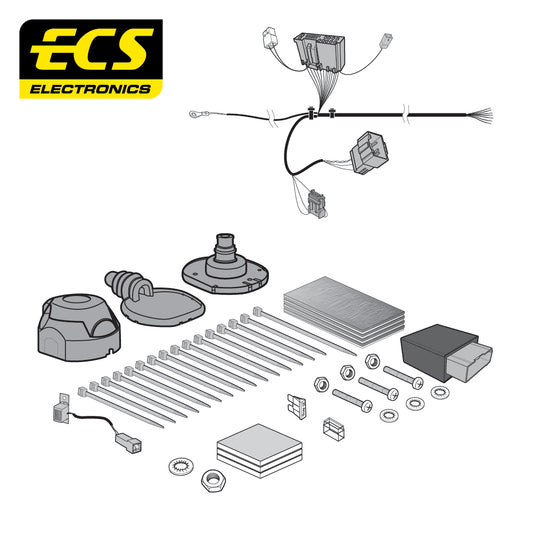 ECS
ELECTRONICS