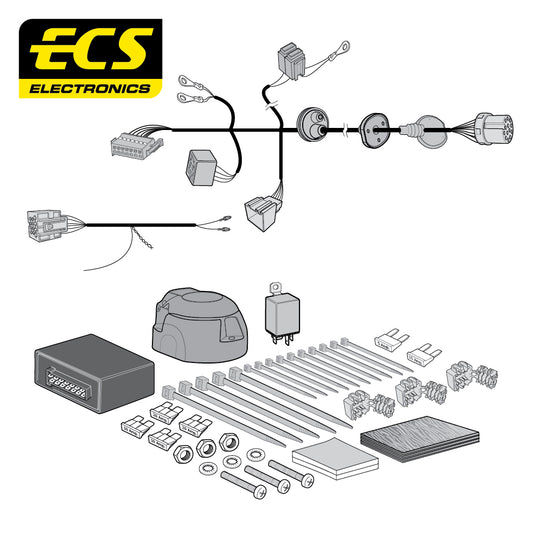 ECS
ELECTRONICS